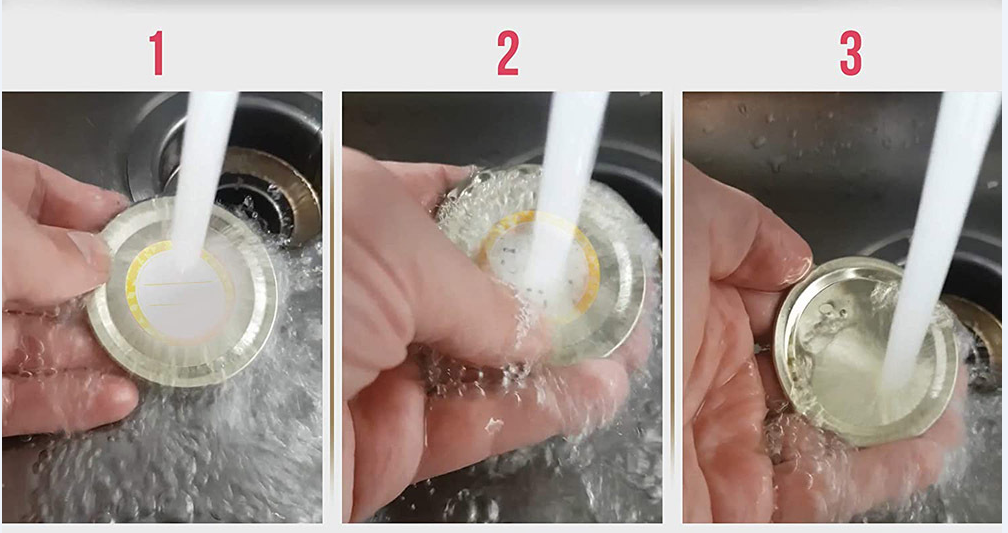 1

2

3